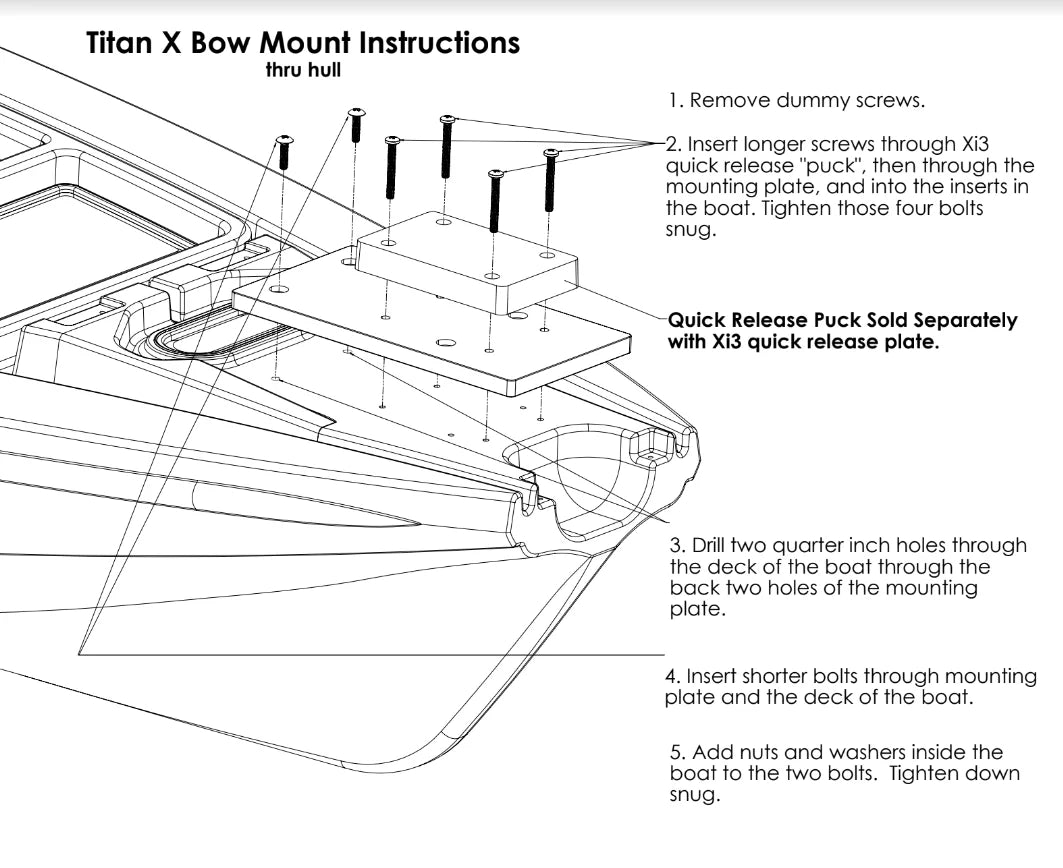 Titan X Bow Mount Instructions
thru hull

1. Remove dummy screws.

2. Insert longer screws through Xi3 quick release "puck", then through the mounting plate, and into the inserts in the boat. Tighten those four bolts snug.

Quick Release Puck Sold Separately with Xi3 quick release plate.

3. Drill two quarter inch holes through the deck of the boat through the back two holes of the mounting plate.

4. Insert shorter bolts through mounting plate and the deck of the boat.

5. Add nuts and washers inside the boat to the two bolts. Tighten down snug.