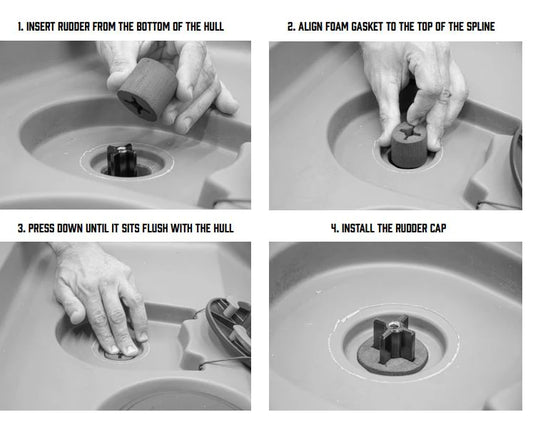 1. INSERT RUDDER FROM THE BOTTOM OF THE HULL

2. ALIGN FOAM GASKET TO THE TOP OF THE SPLINE

3. PRESS DOWN UNTIL IT SITS FLUSH WITH THE HULL

4. INSTALL THE RUDDER CAP